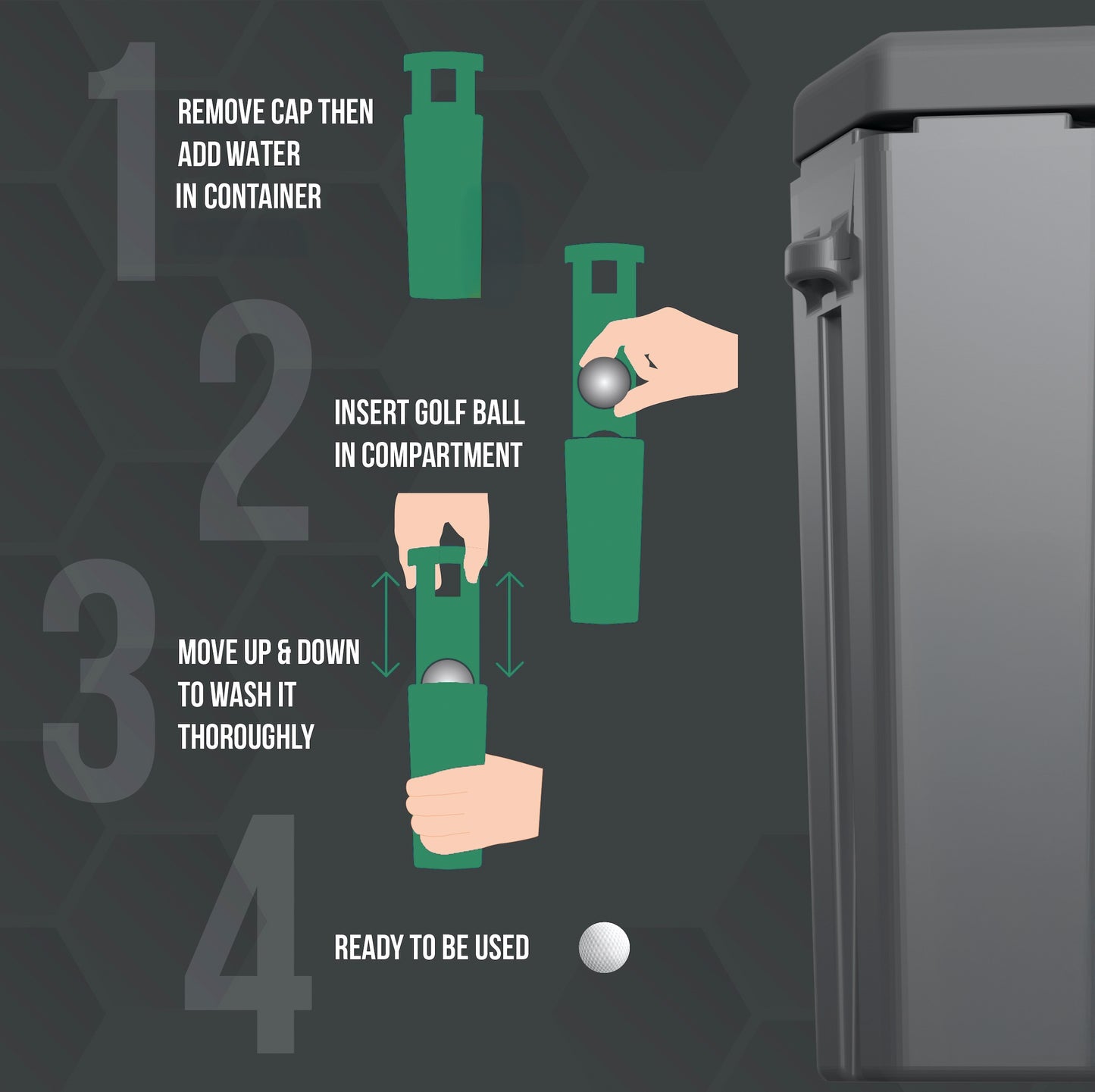 1

REMOVE CAP THEN ADD WATER IN CONTAINER

2

INSERT GOLF BALL IN COMPARTMENT

3

MOVE UP & DOWN TO WASH IT THOROUGHLY

4

READY TO BE USED